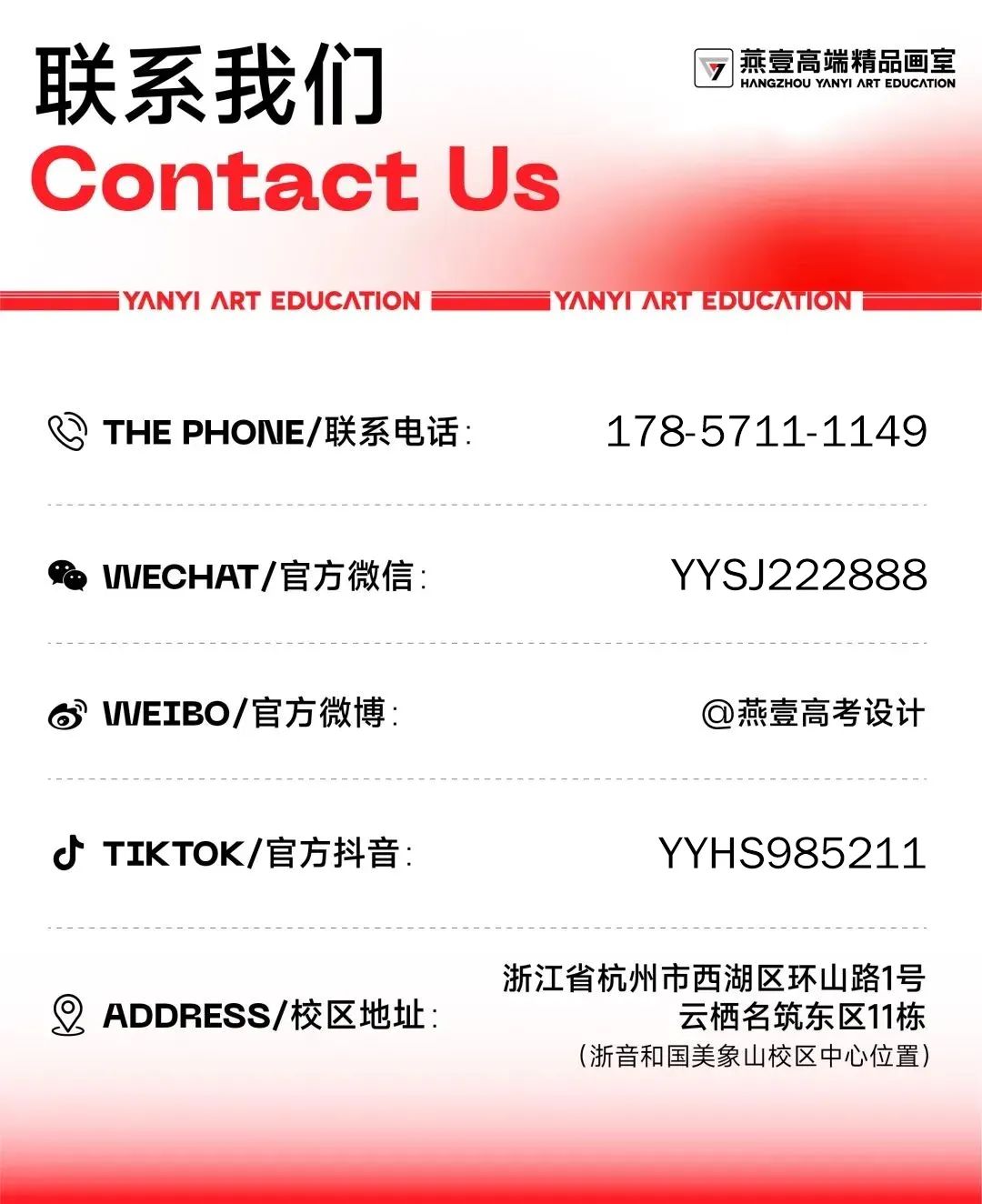 联系我们
Contact Us

燕壹高端精品画室
HANGZHOU YANYI ART EDUCATION

YANYI ART EDUCATION YANYI ART EDUCATION

THE PHONE/联系电话: 178-5711-1149

WECHAT/官方微信: YYSJ222888

WEIBO/官方微博: @燕壹高考设计

TIKTOK/官方抖音: YYHS985211

ADDRESS/校区地址: 浙江省杭州市西湖区环山路1号
云栖名筑东区11栋
(浙音和国美象山校区中心位置)